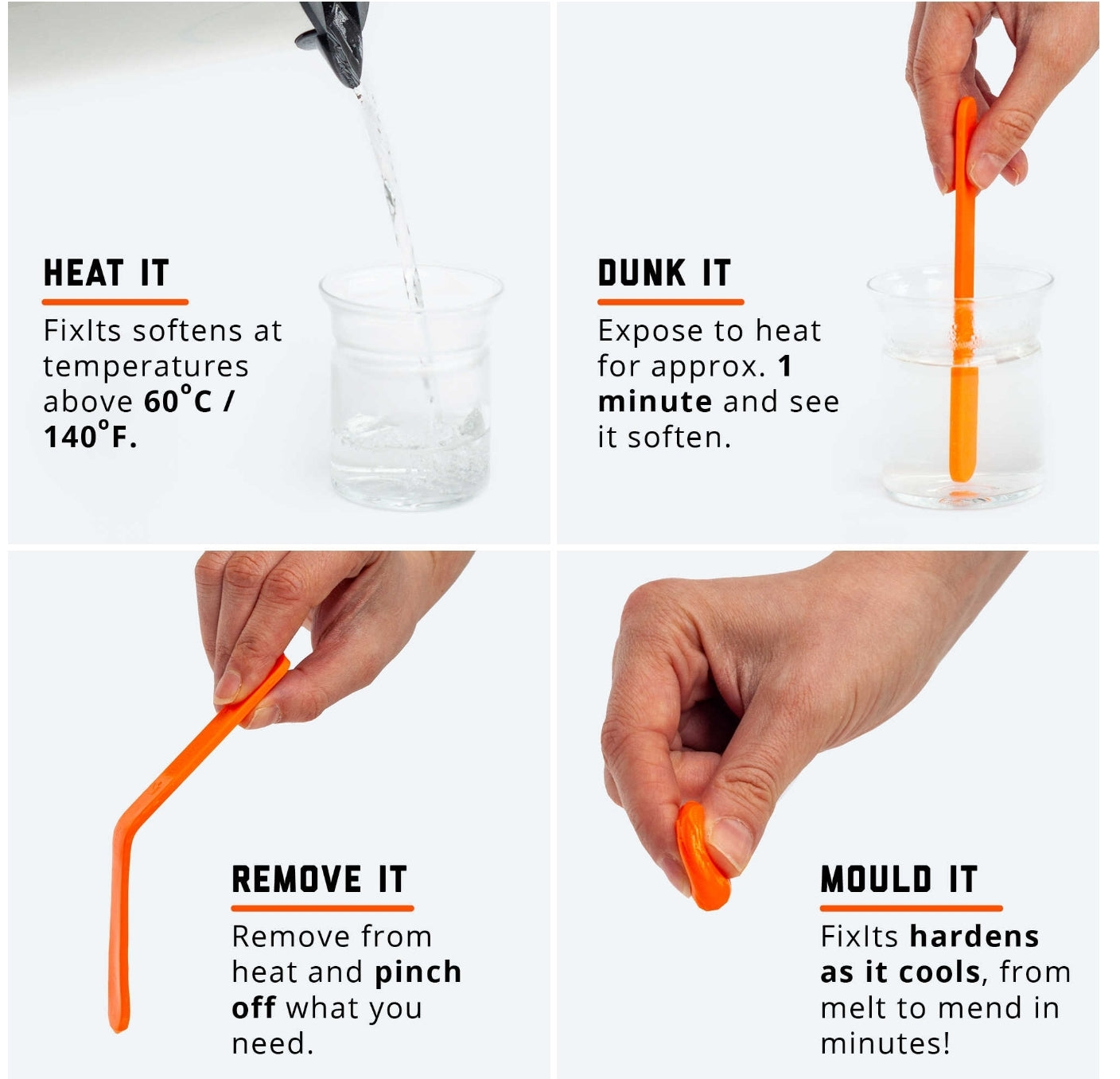 HEAT IT

FixIts softens at temperatures above 60°C / 140°F.

DUNK IT

Expose to heat for approx. 1 minute and see it soften.

REMOVE IT

Remove from heat and pinch off what you need.

MOULD IT

FixIts hardens as it cools, from melt to mend in minutes!